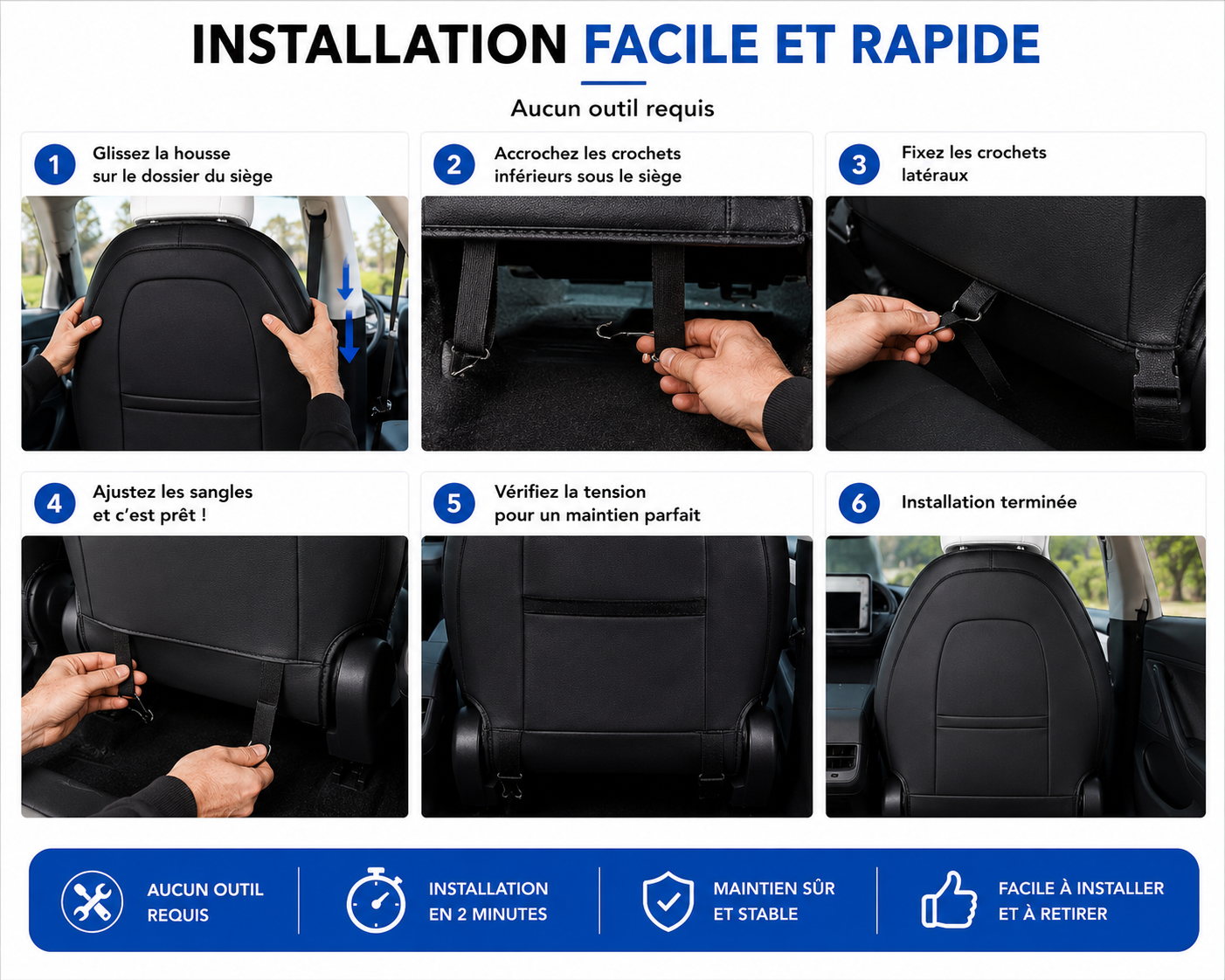 INSTALLATION FACILE ET RAPIDE

Aucun outil requis

1 Glissez la housse sur le dossier du siège

2 Accrochez les crochets inférieurs sous le siège

3 Fixez les crochets latéraux

4 Ajustez les sangles et c'est prêt !

5 Vérifiez la tension pour un maintien parfait

6 Installation terminée

AUCUN OUTIL REQUIS

INSTALLATION EN 2 MINUTES

MAINTIEN SÛR ET STABLE

FACILE À INSTALLER ET À RETIRER