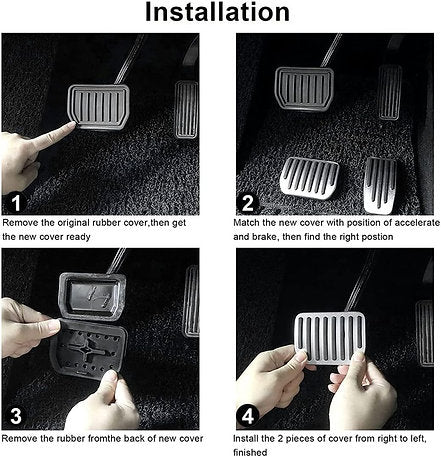 Installation

1

Remove the original rubber cover,then get the new cover ready

2

Match the new cover with position of accelerate and brake, then find the right postion

3

Remove the rubber fromthe back of new cover

4

Install the 2 pieces of cover from right to left, finished